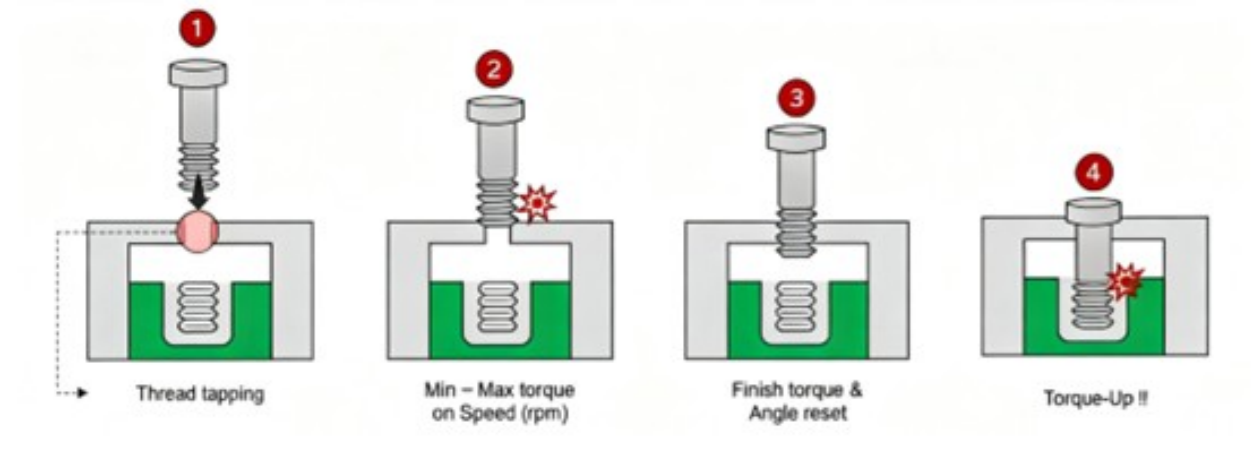 1

Thread tapping

2

Min – Max torque on Speed (rpm)

3

Finish torque & Angle reset

4

Torque-Up !!