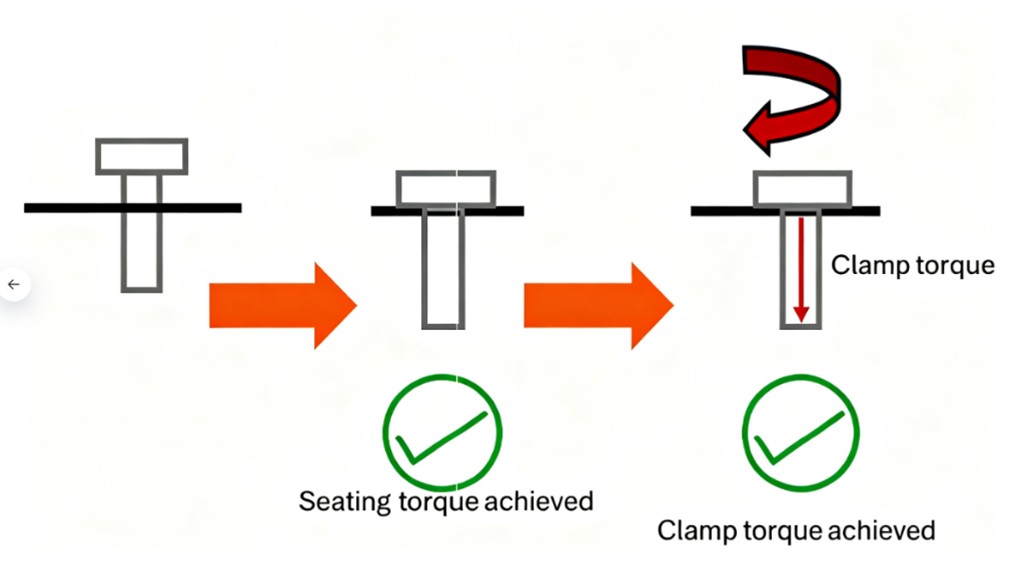 Clamp torque

Seating torque achieved

Clamp torque achieved